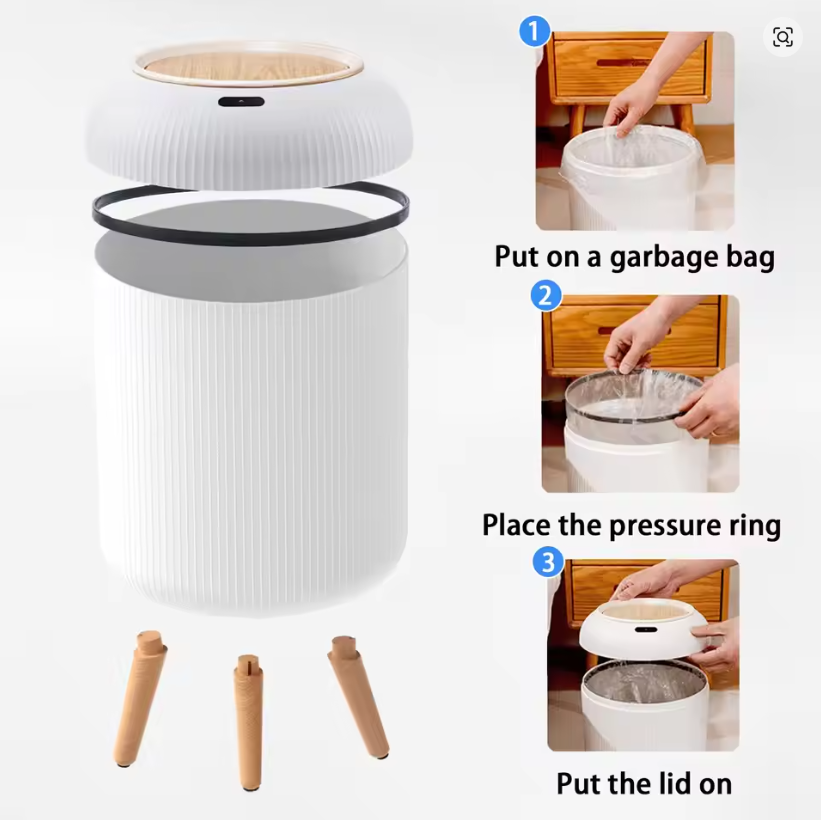 1
Put on a garbage bag
2
Place the pressure ring
3
Put the lid on